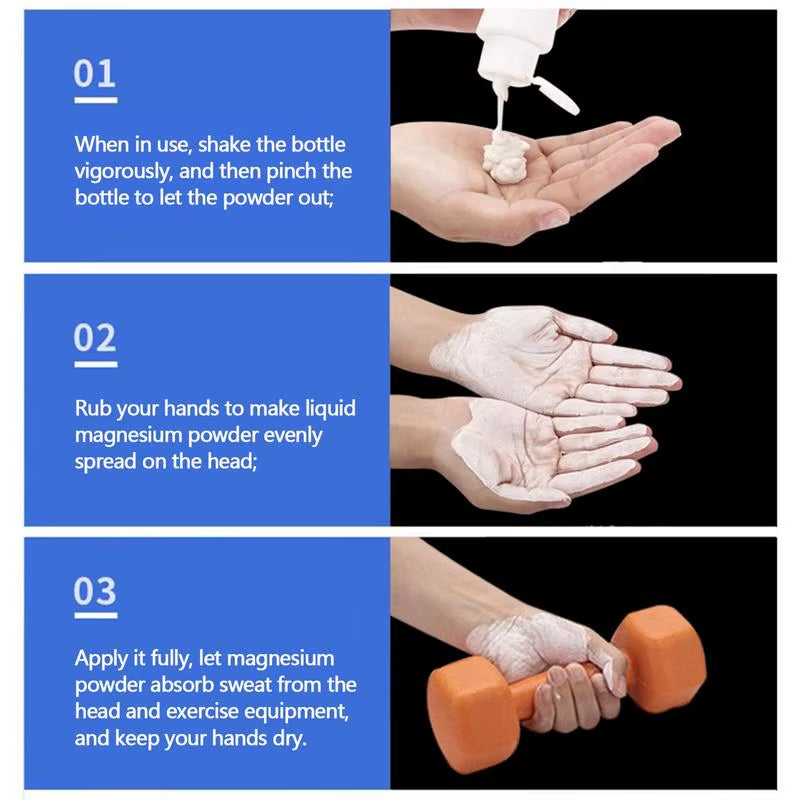 01

When in use, shake the bottle vigorously, and then pinch the bottle to let the powder out;

02

Rub your hands to make liquid magnesium powder evenly spread on the head;

03

Apply it fully, let magnesium powder absorb sweat from the head and exercise equipment, and keep your hands dry.