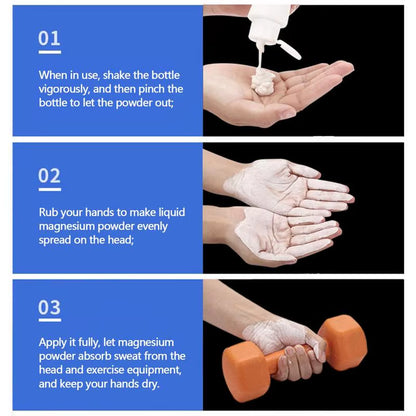 01

When in use, shake the bottle vigorously, and then pinch the bottle to let the powder out;

02

Rub your hands to make liquid magnesium powder evenly spread on the head;

03

Apply it fully, let magnesium powder absorb sweat from the head and exercise equipment, and keep your hands dry.